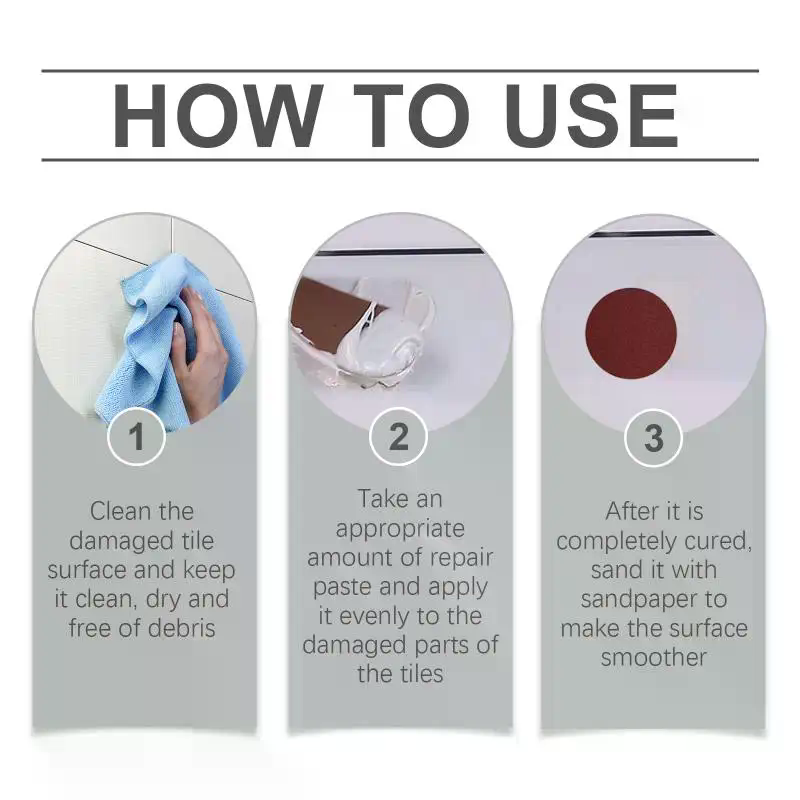 HOW TO USE

1

Clean the damaged tile surface and keep it clean, dry and free of debris

2

Take an appropriate amount of repair paste and apply it evenly to the damaged parts of the tiles

3

After it is completely cured, sand it with sandpaper to make the surface smoother